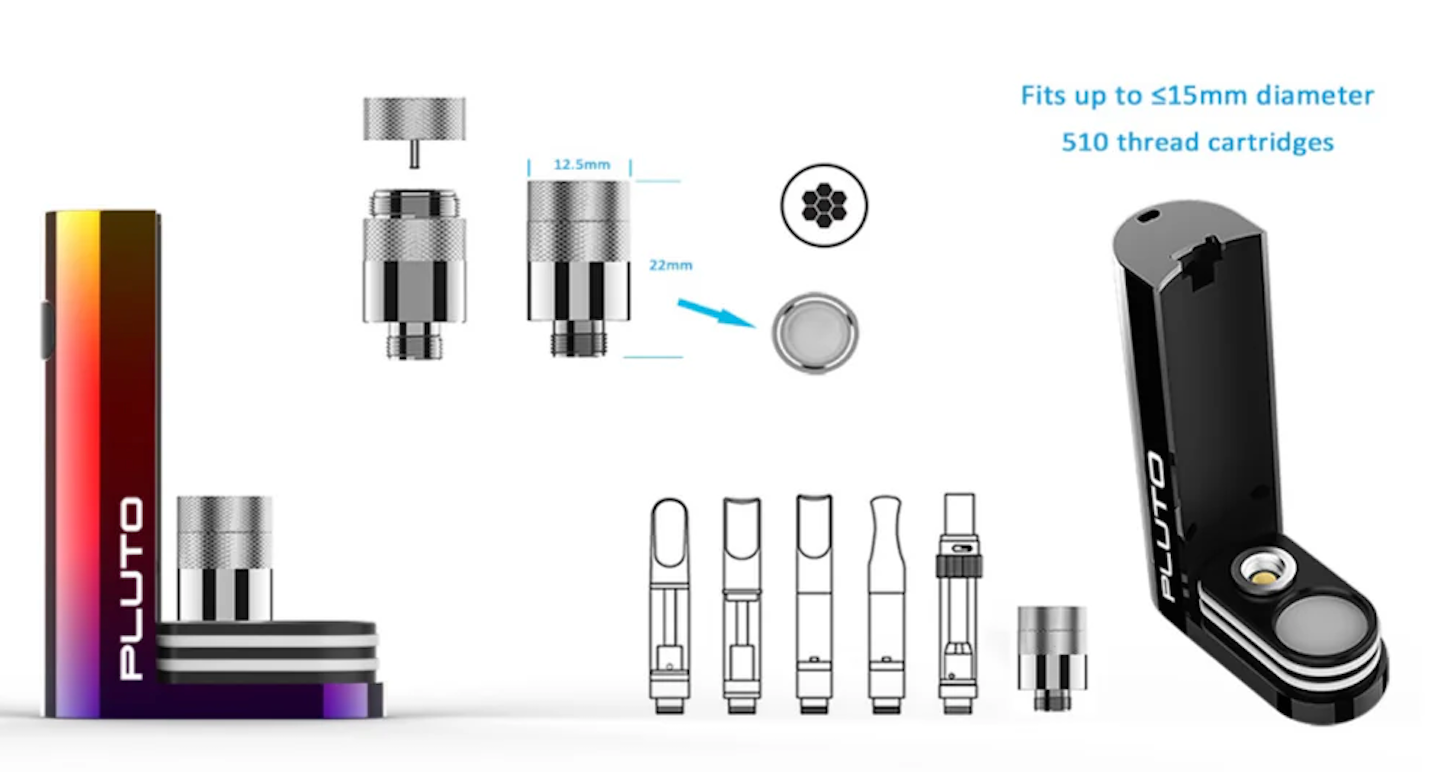 Fits up to ≤15mm diameter
510 thread cartridges

12.5mm

22mm

PLUTO

PLUTO